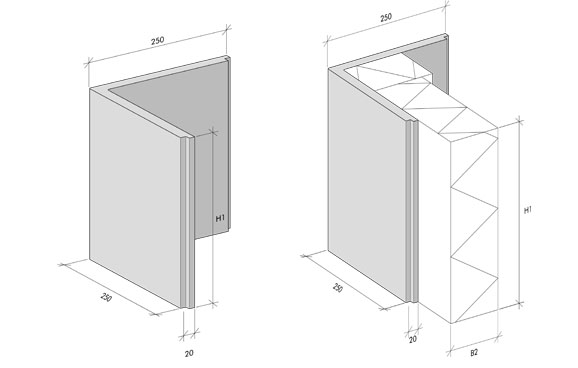 250
H1
250
20
250
H1
250
20
B2